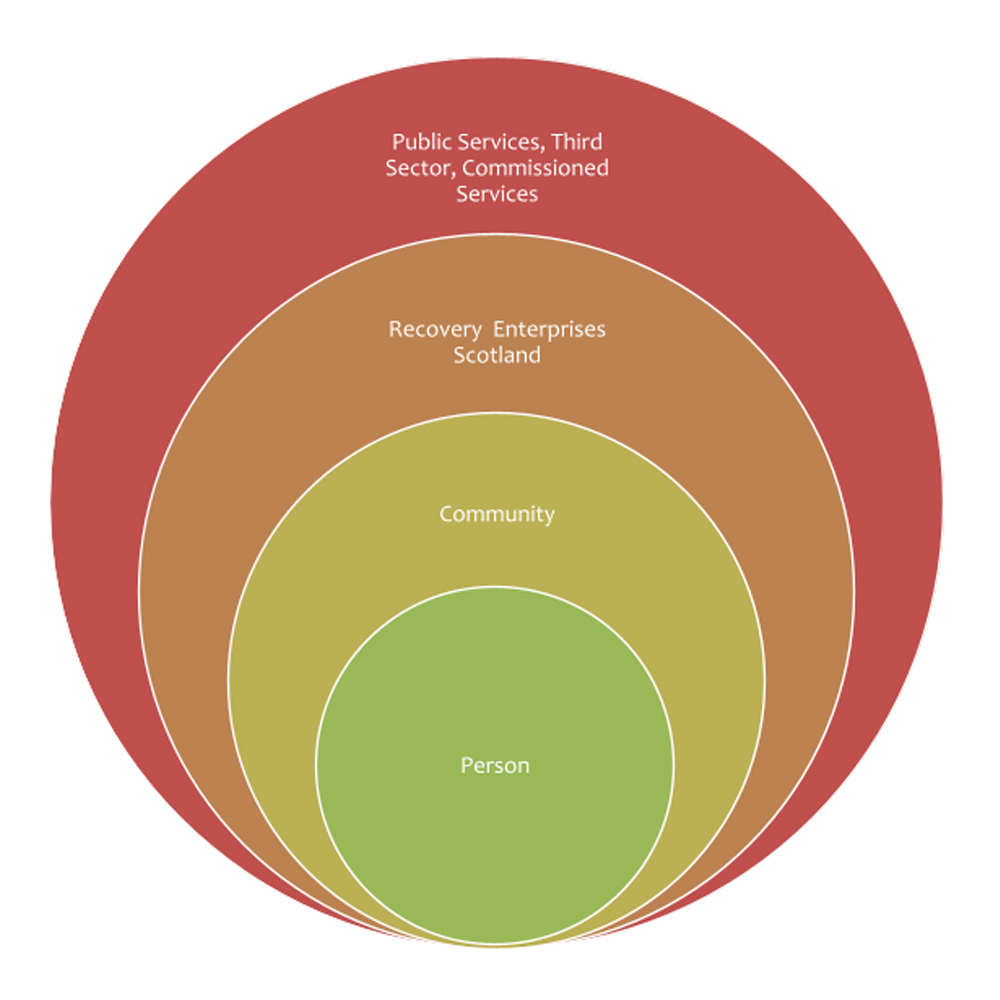 Public Services, Third Sector, Commissioned Services

Recovery Enterprises Scotland

Community

Person